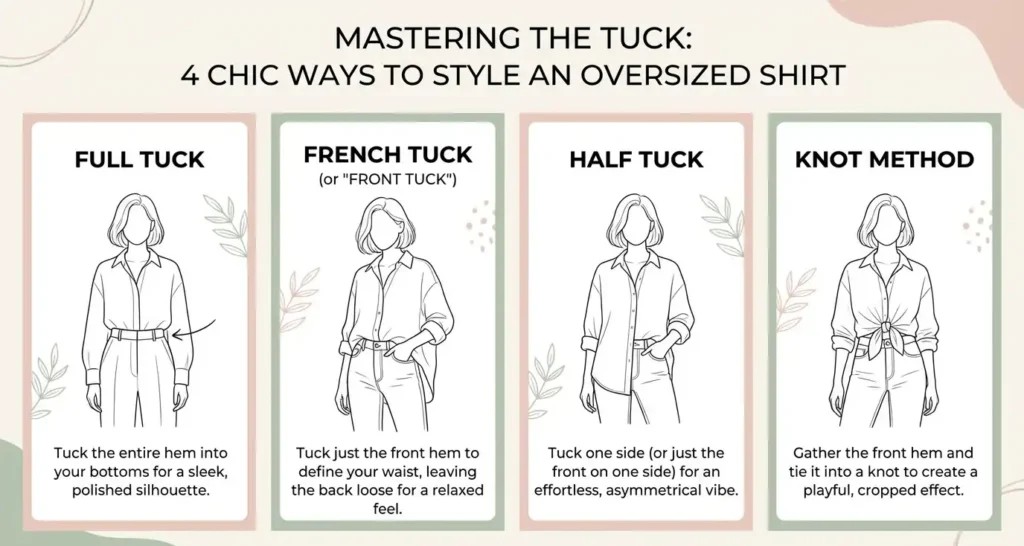 MASTERING THE TUCK:
4 CHIC WAYS TO STYLE AN OVERSIZED SHIRT

FULL TUCK

Tuck the entire hem into your bottoms for a sleek, polished silhouette.

FRENCH TUCK
(or "FRONT TUCK")

Tuck just the front hem to define your waist, leaving the back loose for a relaxed feel.

HALF TUCK

Tuck one side (or just the front on one side) for an effortless, asymmetrical vibe.

KNOT METHOD

Gather the front hem and tie it into a knot to create a playful, cropped effect.